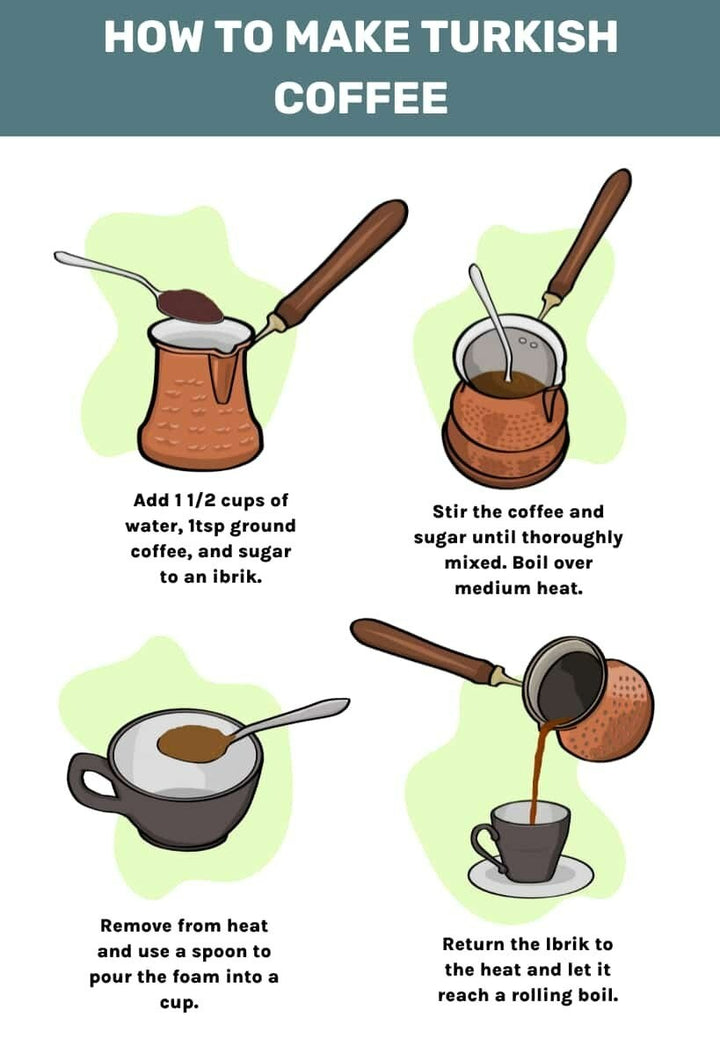 HOW TO MAKE TURKISH COFFEE

Add 1 1/2 cups of water, 1tsp ground coffee, and sugar to an ibrik.

Stir the coffee and sugar until thoroughly mixed. Boil over medium heat.

Remove from heat and use a spoon to pour the foam into a cup.

Return the Ibrik to the heat and let it reach a rolling boil.